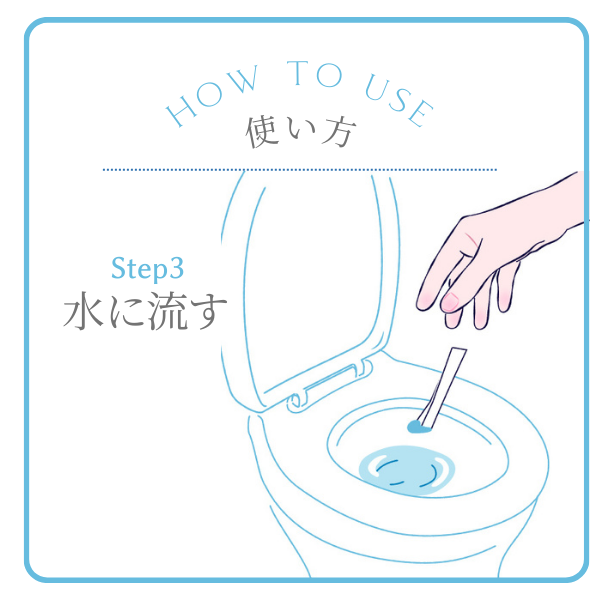 HOW TO USE
使い方

Step3
水に流す