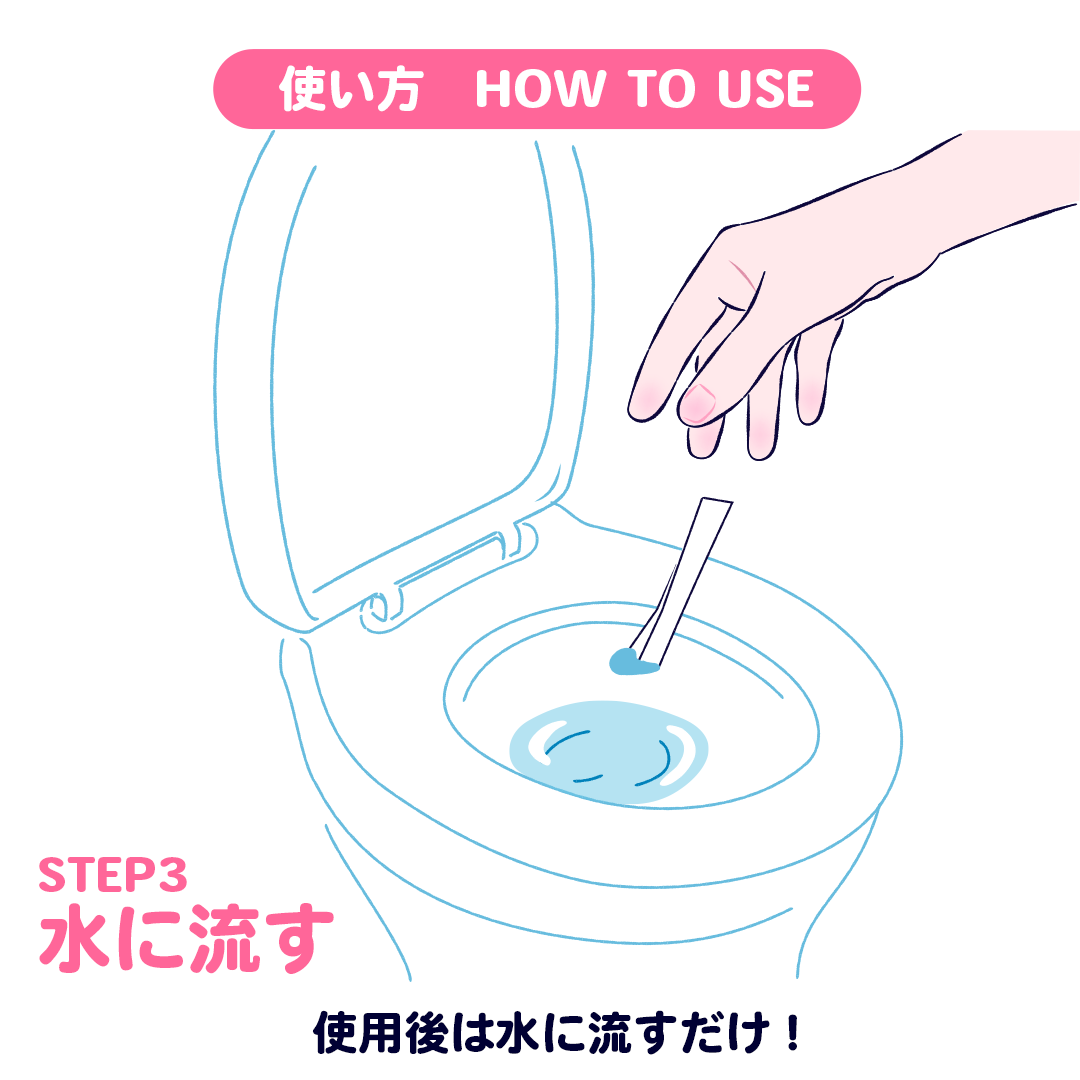 使い方　HOW TO USE

STEP3
水に流す

使用後は水に流すだけ！