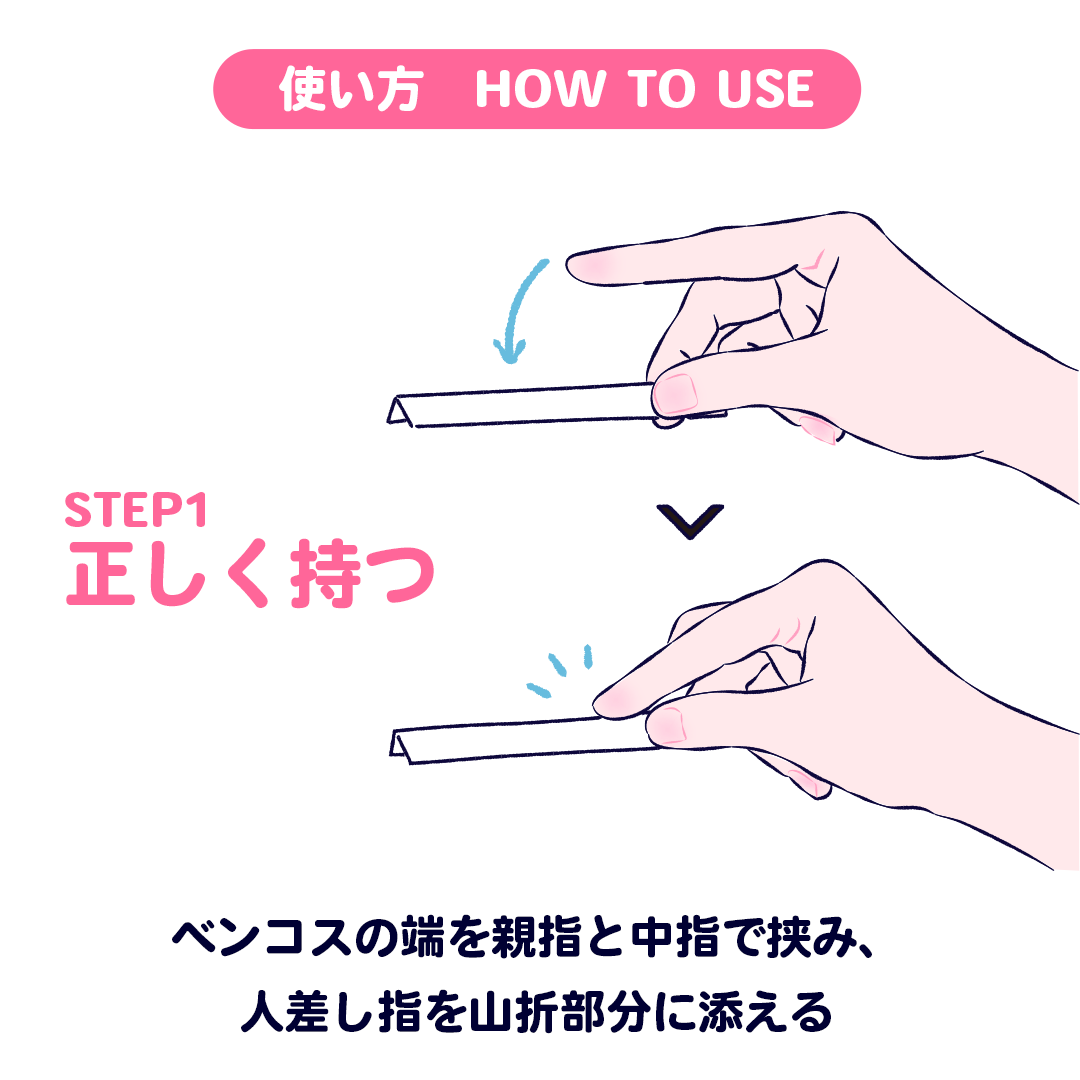 使い方　HOW TO USE

STEP1
正しく持つ

ベンコスの端を親指と中指で挟み、
人差し指を山折部分に添える